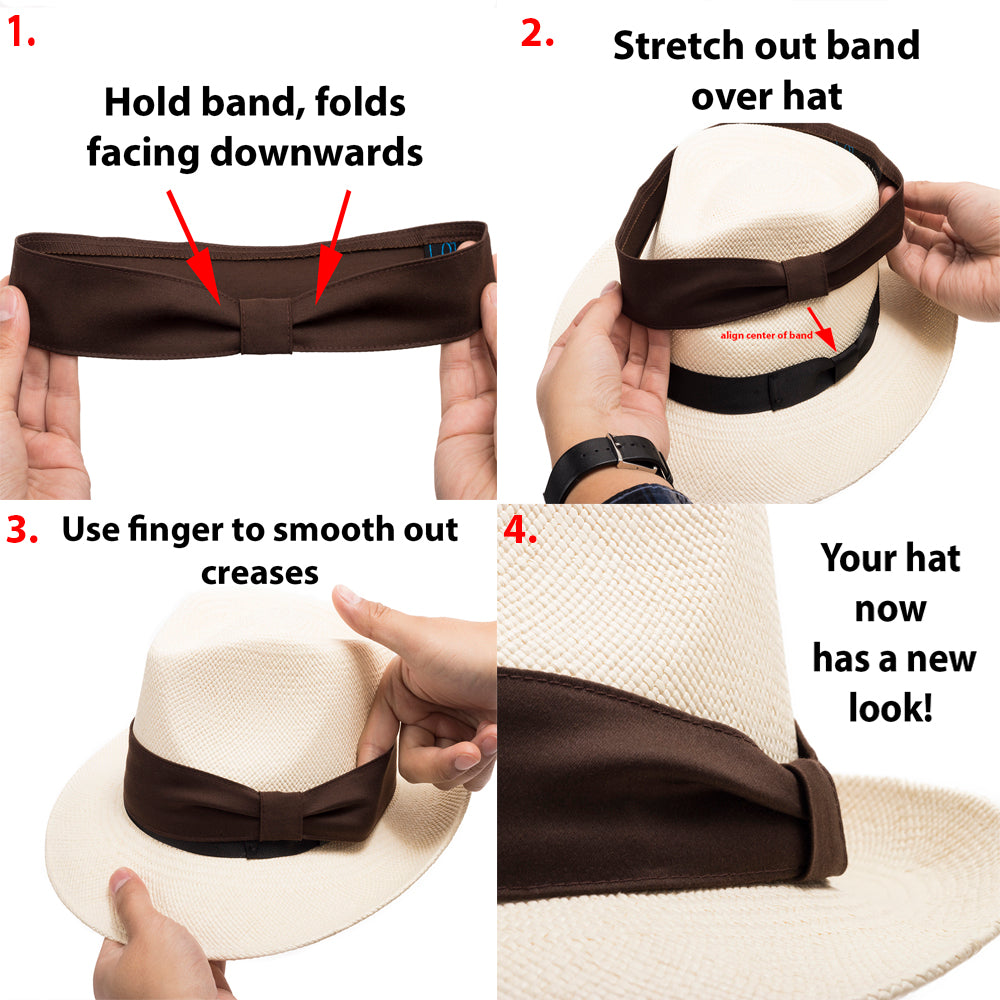 1.

Hold band, folds facing downwards

2.

Stretch out band over hat

align center of band

3. Use finger to smooth out creases

4.

Your hat now has a new look!